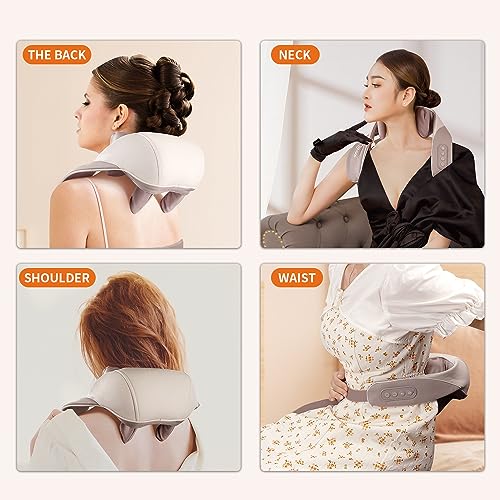 THE BACK

NECK

SHOULDER

WAIST