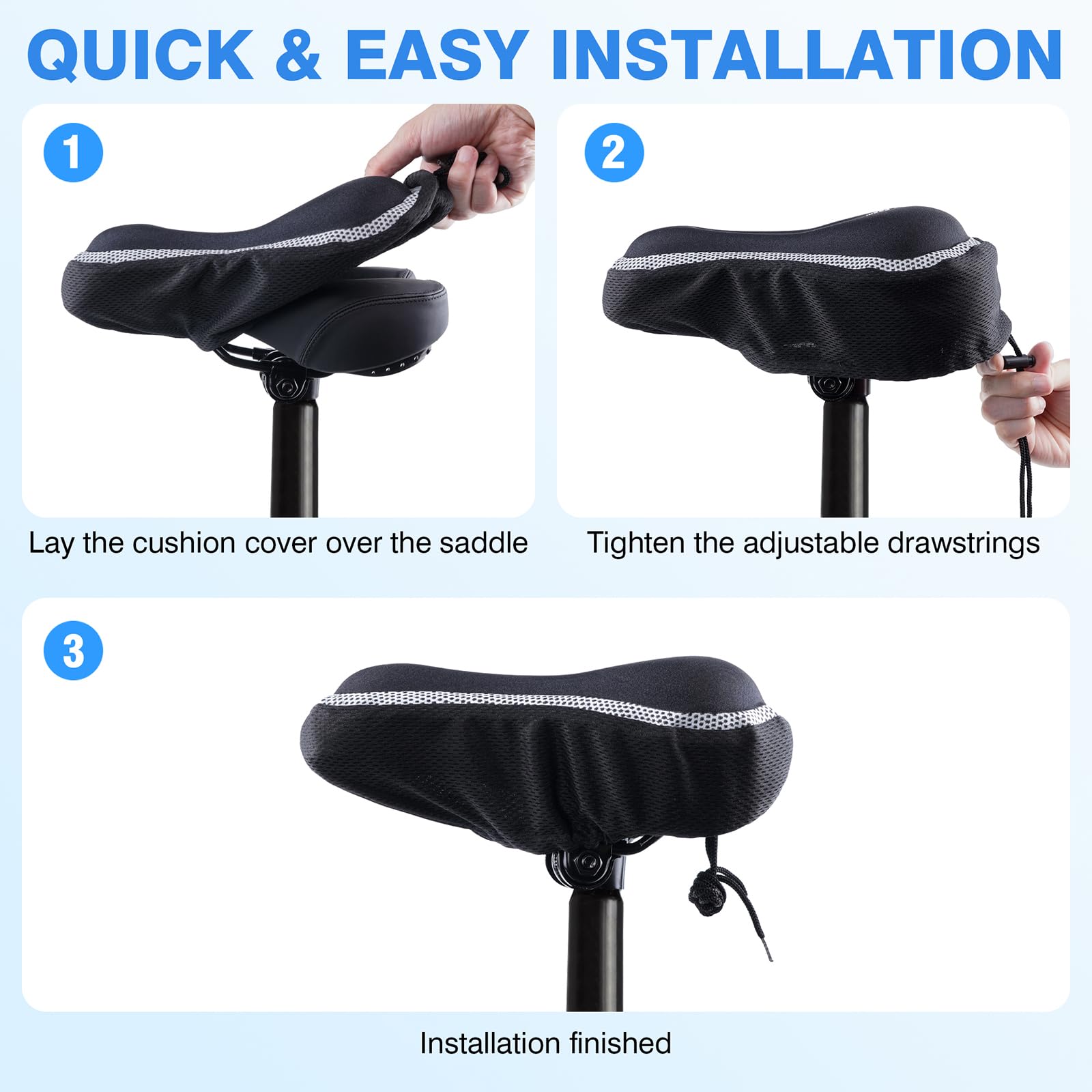 QUICK & EASY INSTALLATION

1

Lay the cushion cover over the saddle

2

Tighten the adjustable drawstrings

3

Installation finished