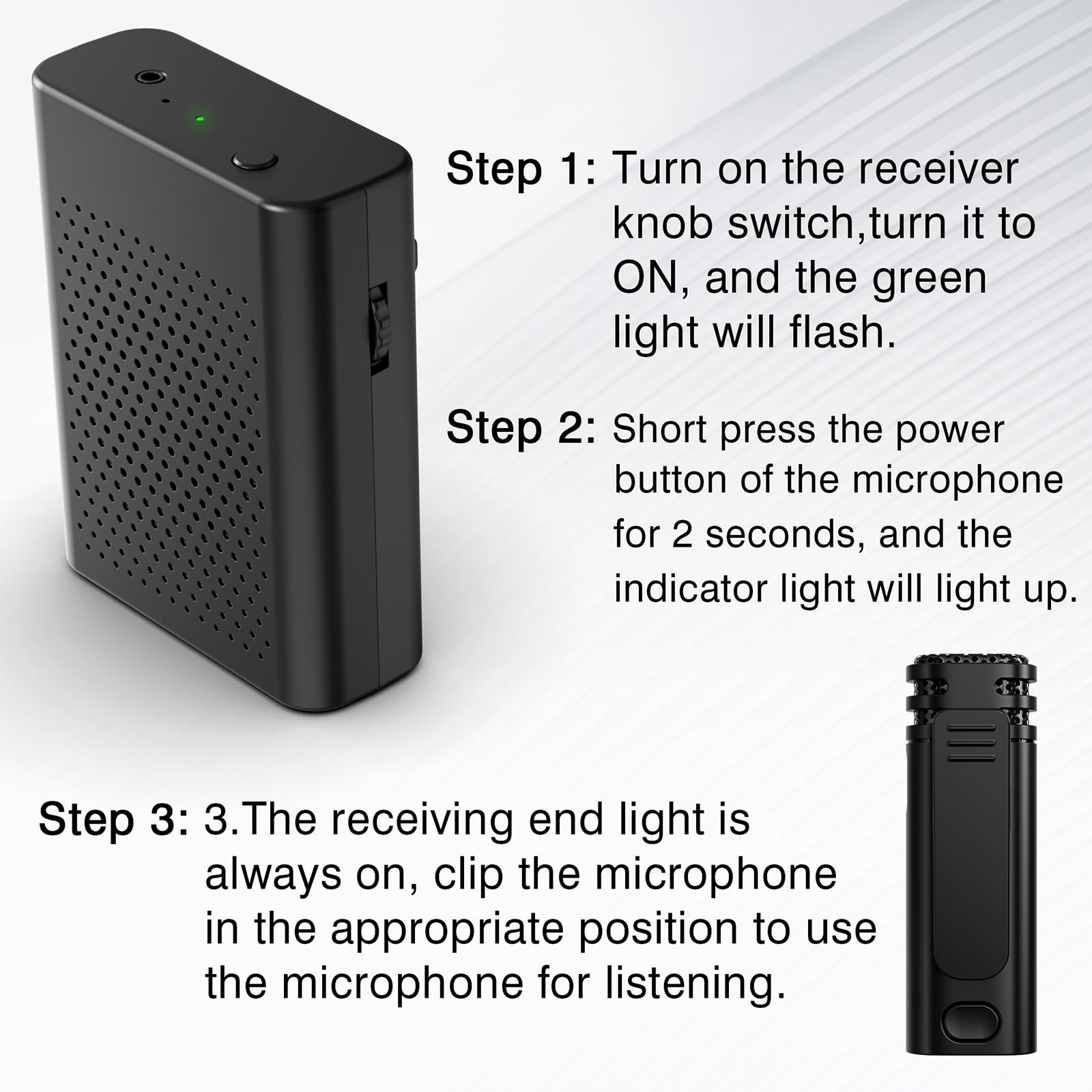 Step 1: Turn on the receiver knob switch,turn it to ON, and the green light will flash.

Step 2: Short press the power button of the microphone for 2 seconds, and the indicator light will light up.

Step 3: 3.The receiving end light is always on, clip the microphone in the appropriate position to use the microphone for listening.